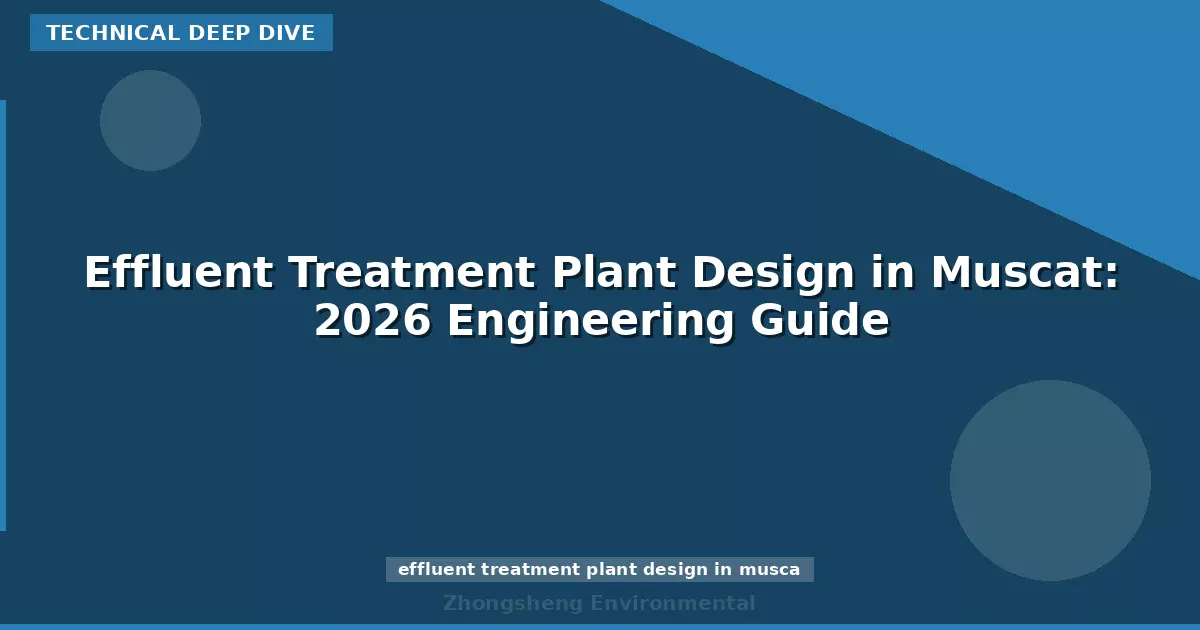 TECHNICAL DEEP DIVE

Effluent Treatment Plant Design in Muscat: 2026 Engineering Guide

effluent treatment plant design in musca

Zhongsheng Environmental